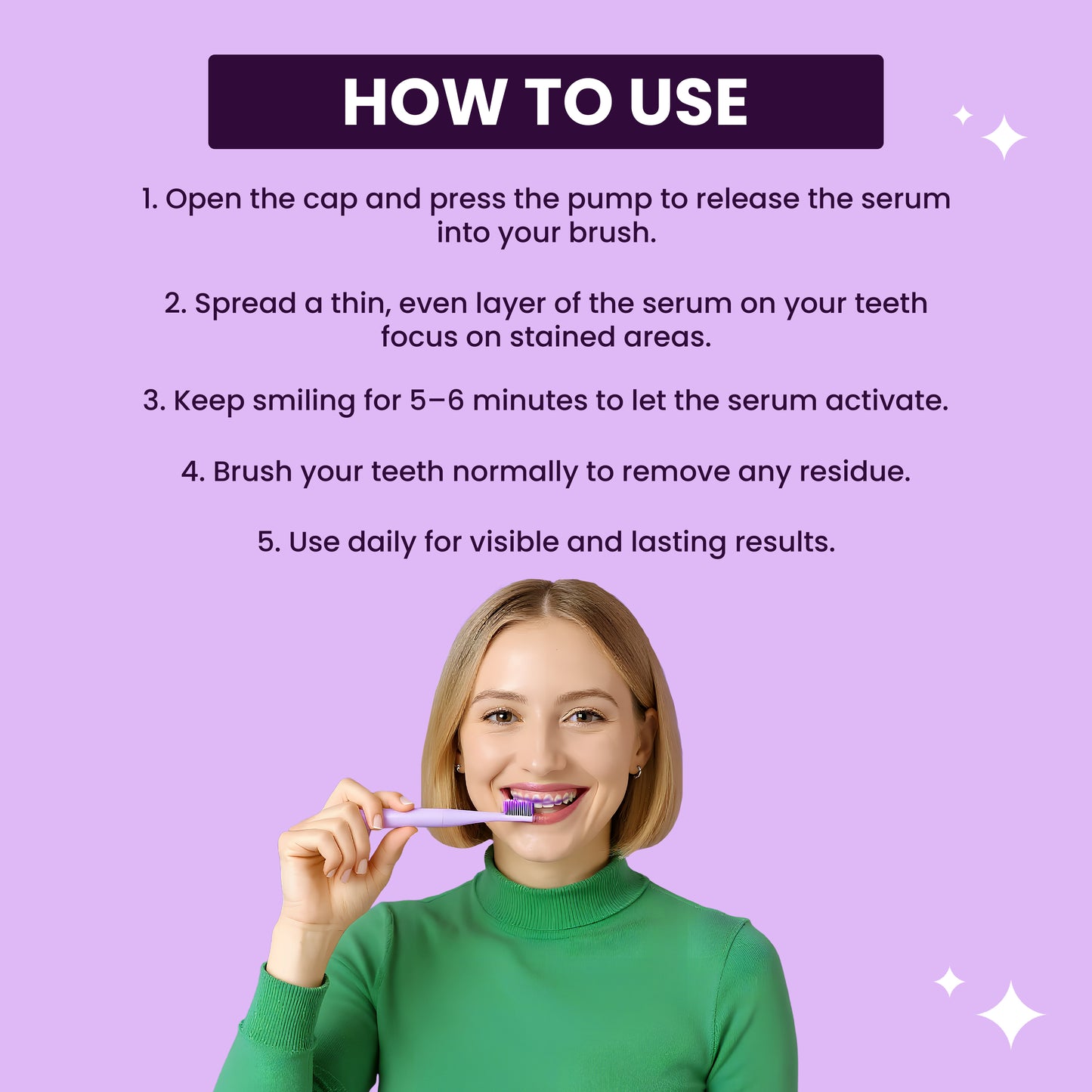 HOW TO USE

1. Open the cap and press the pump to release the serum into your brush.

2. Spread a thin, even layer of the serum on your teeth focus on stained areas.

3. Keep smiling for 5–6 minutes to let the serum activate.

4. Brush your teeth normally to remove any residue.

5. Use daily for visible and lasting results.